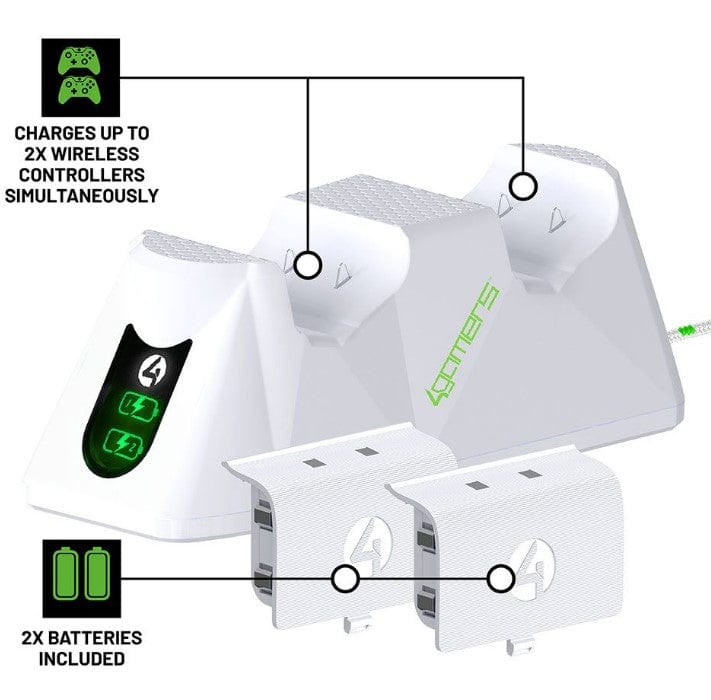 CHARGES UP TO 2X WIRELESS CONTROLLERS SIMULTANEOUSLY

4gamers

2X BATTERIES INCLUDED