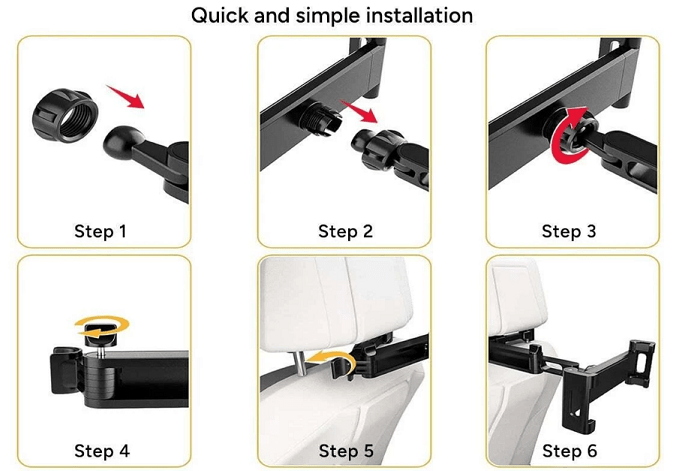 Quick and simple installation

Step 1

Step 2

Step 3

Step 4

Step 5

Step 6