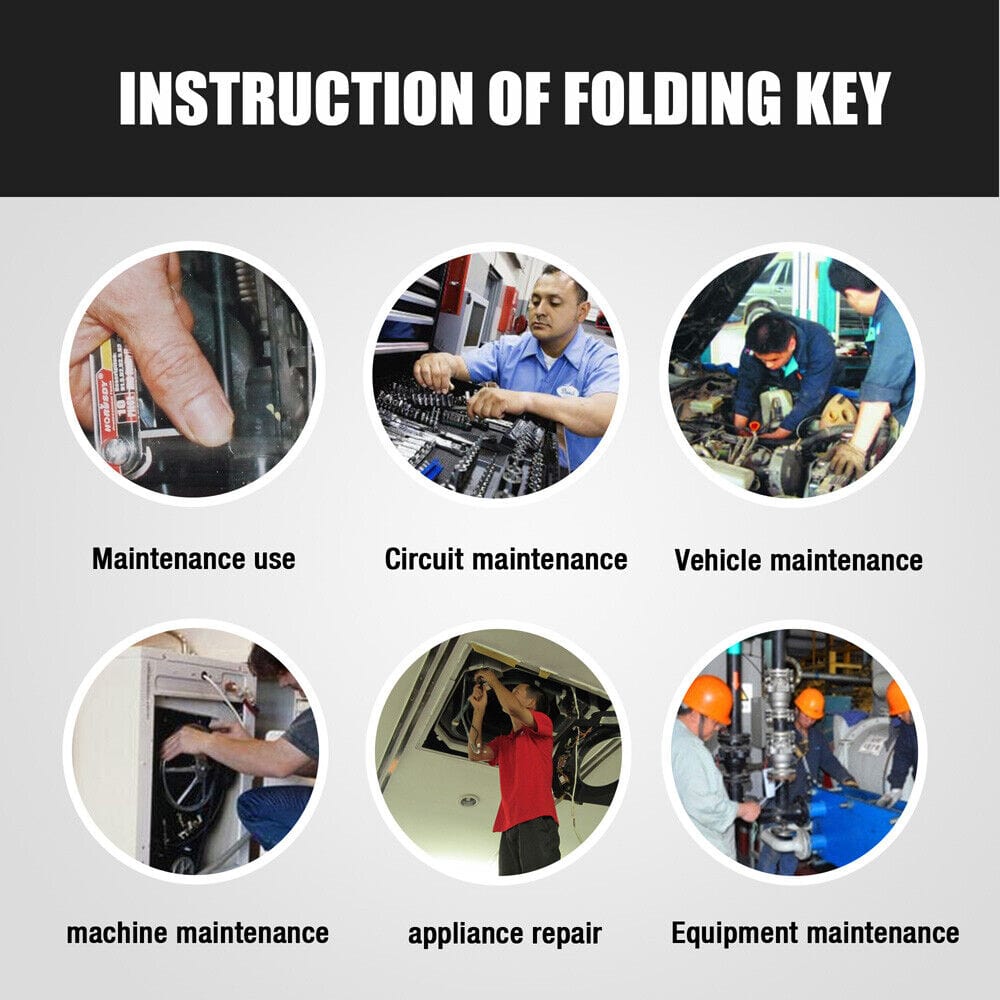 INSTRUCTION OF FOLDING KEY

Maintenance use

Circuit maintenance

Vehicle maintenance

machine maintenance

appliance repair

Equipment maintenance